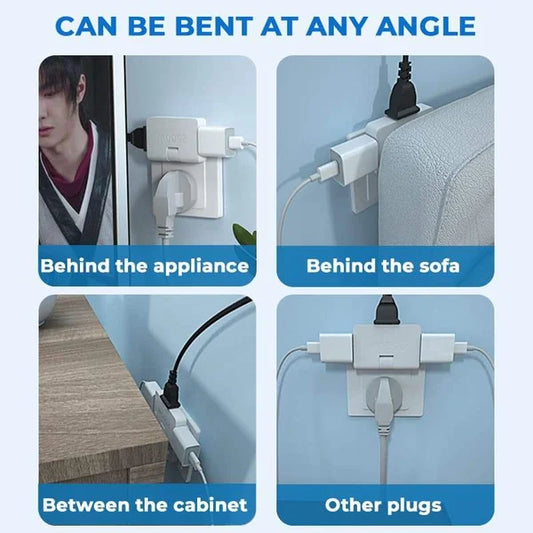 CAN BE BENT AT ANY ANGLE

Behind the appliance

Behind the sofa

Between the cabinet

Other plugs