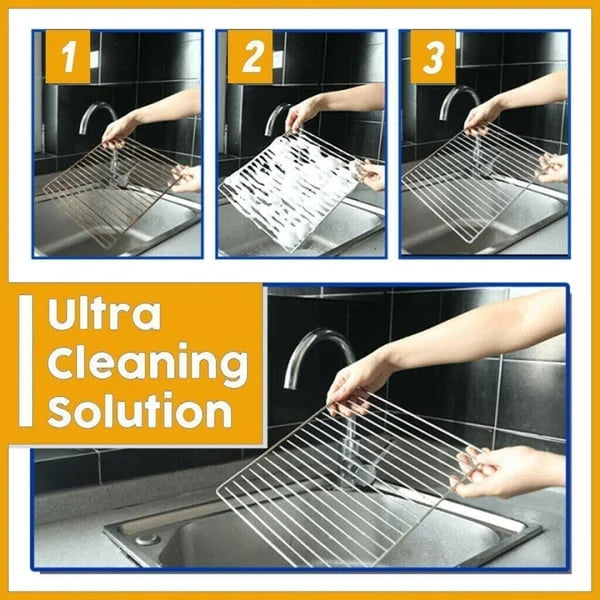 1

2

3

Ultra Cleaning Solution