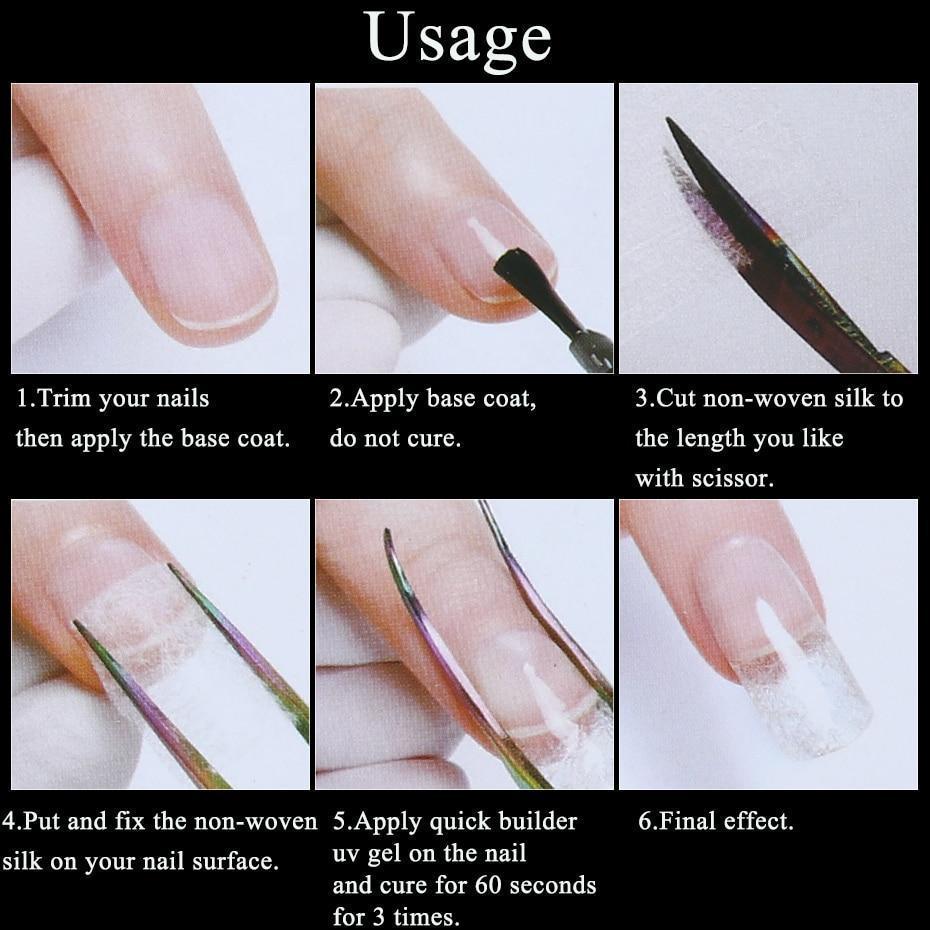 Usage

1.Trim your nails then apply the base coat.

2.Apply base coat, do not cure.

3.Cut non-woven silk to the length you like with scissor.

4.Put and fix the non-woven silk on your nail surface.

5.Apply quick builder uv gel on the nail and cure for 60 seconds for 3 times.

6.Final effect.