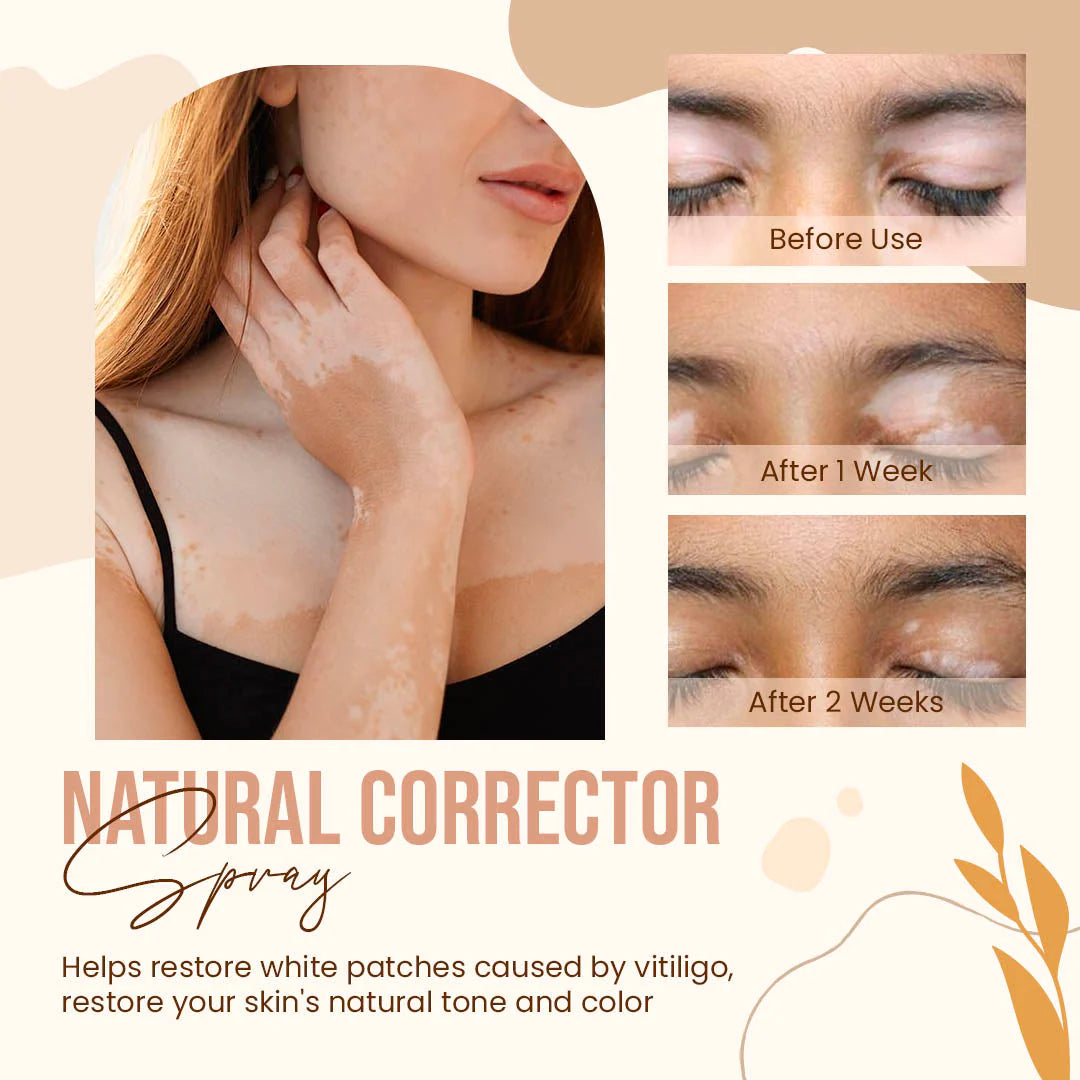 Before Use

After 1 Week

After 2 Weeks

NATURAL CORRECTOR
Spray

Helps restore white patches caused by vitiligo, restore your skin's natural tone and color