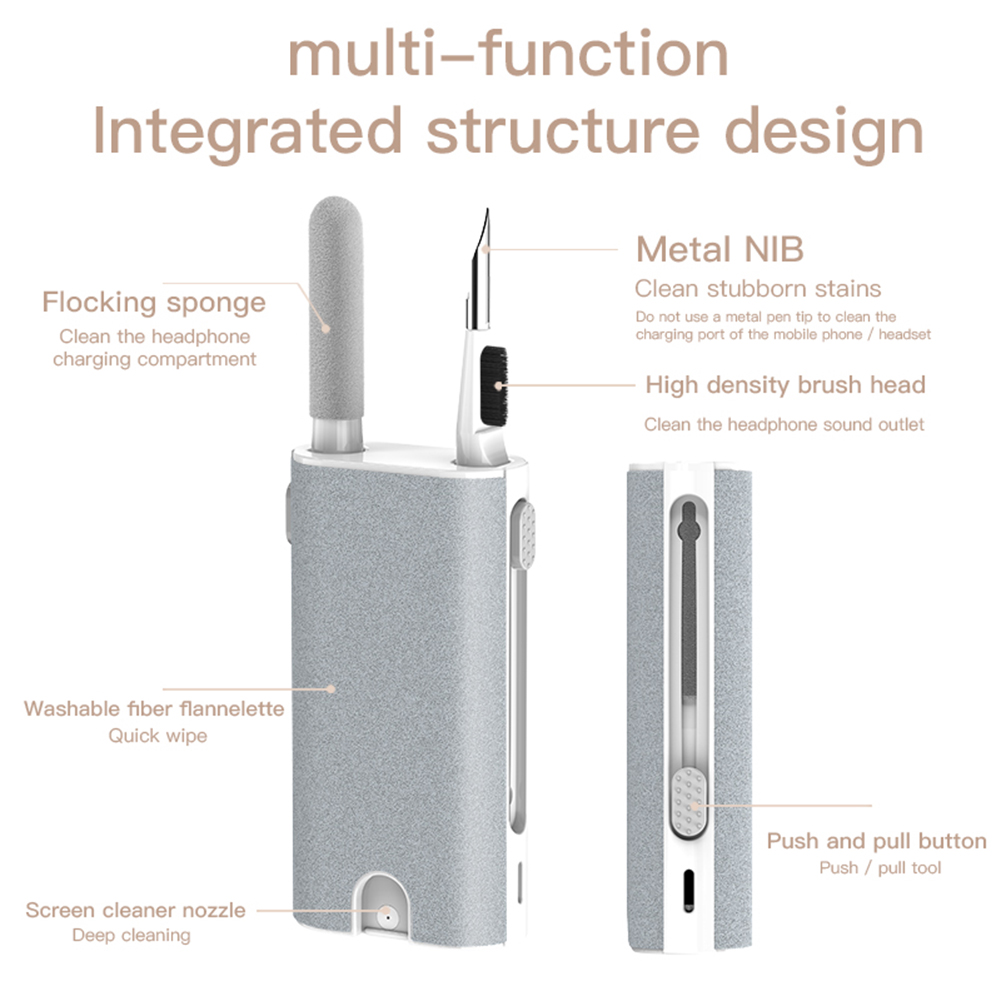 multi–function
Integrated structure design

Flocking sponge
Clean the headphone charging compartment

Metal NIB
Clean stubborn stains
Do not use a metal pen tip to clean the charging port of the mobile phone / headset

High density brush head
Clean the headphone sound outlet

Washable fiber flannelette
Quick wipe

Push and pull button
Push / pull tool

Screen cleaner nozzle
Deep cleaning