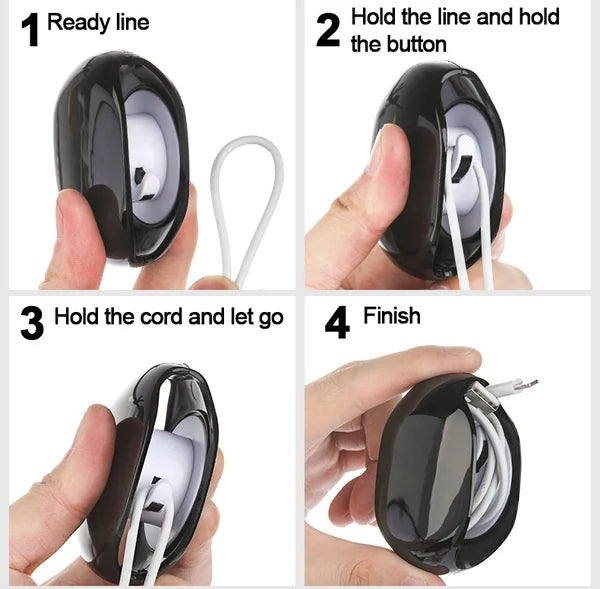 1 Ready line

2 Hold the line and hold the button

3 Hold the cord and let go

4 Finish