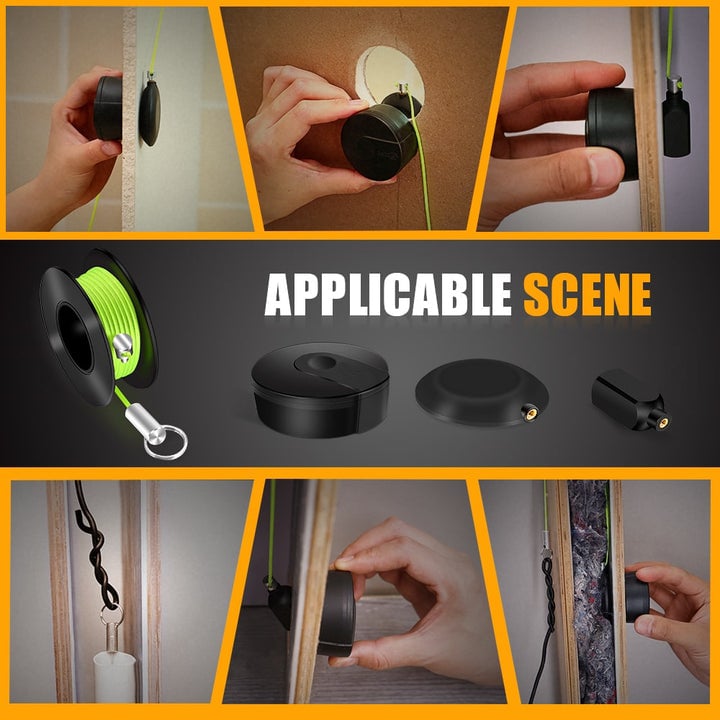 APPLICABLE SCENE