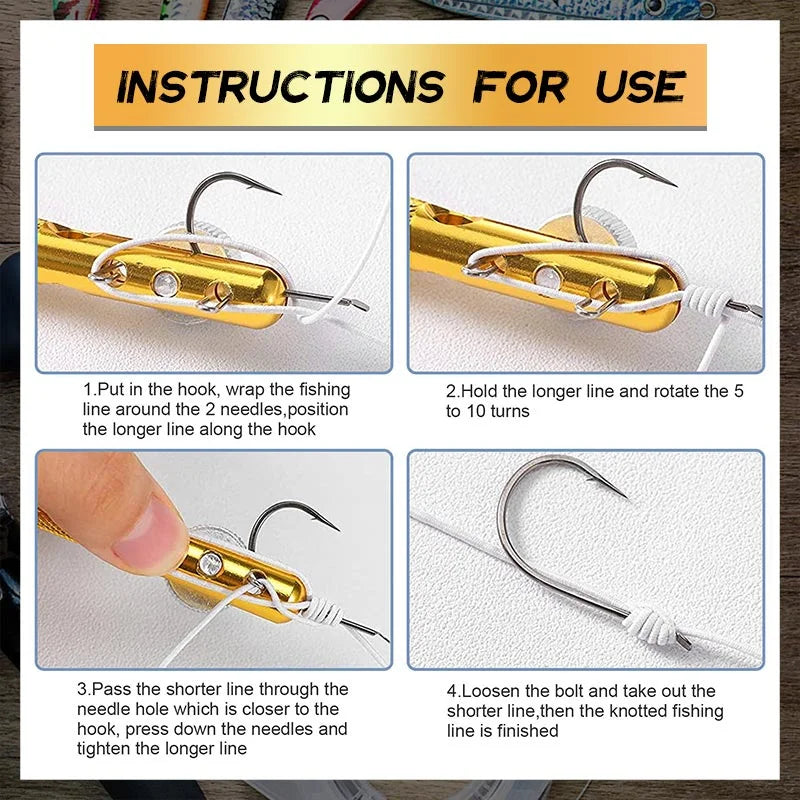 INSTRUCTIONS FOR USE

1.Put in the hook, wrap the fishing line around the 2 needles,position the longer line along the hook

2.Hold the longer line and rotate the 5 to 10 turns

3.Pass the shorter line through the needle hole which is closer to the hook, press down the needles and tighten the longer line

4.Loosen the bolt and take out the shorter line,then the knotted fishing line is finished