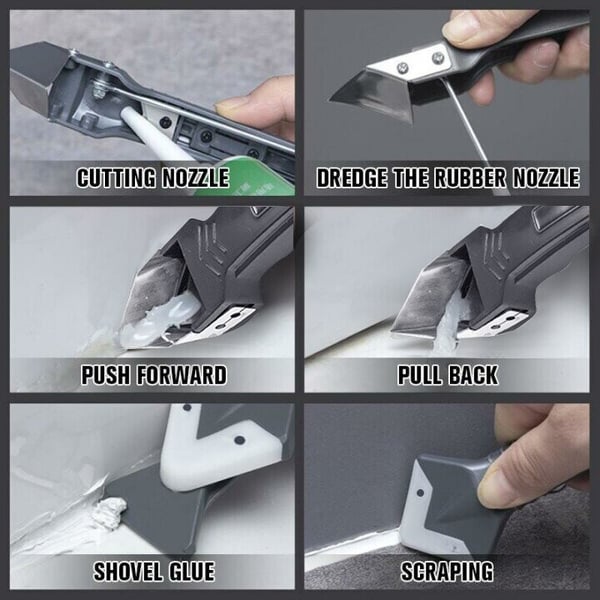 CUTTING NOZZLE

DREDGE THE RUBBER NOZZLE

PUSH FORWARD

PULL BACK

SHOVEL GLUE

SCRAPING