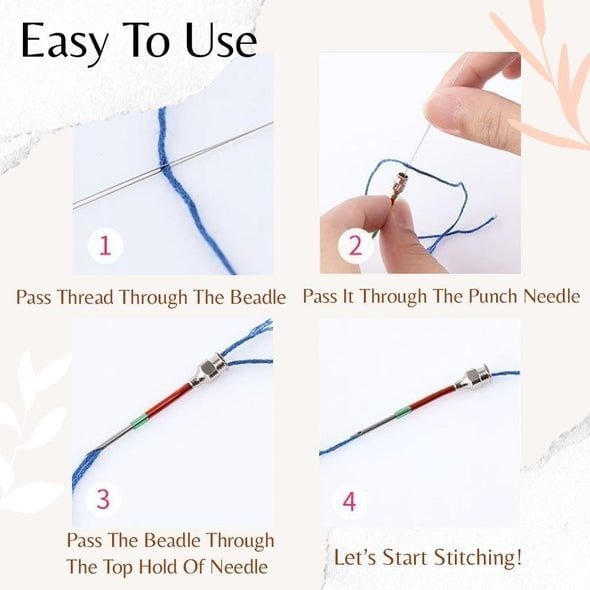 Easy To Use

1

Pass Thread Through The Beadle

2

Pass It Through The Punch Needle

3

Pass The Beadle Through The Top Hold Of Needle

4

Let's Start Stitching!