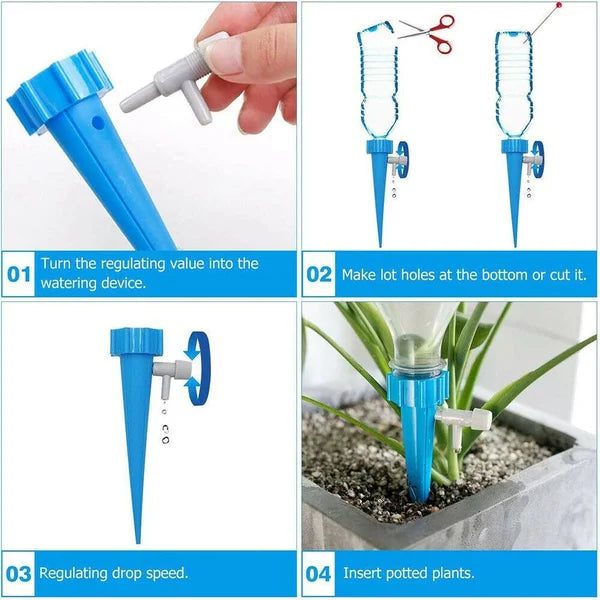 01 Turn the regulating value into the watering device.

02 Make lot holes at the bottom or cut it.

03 Regulating drop speed.

04 Insert potted plants.