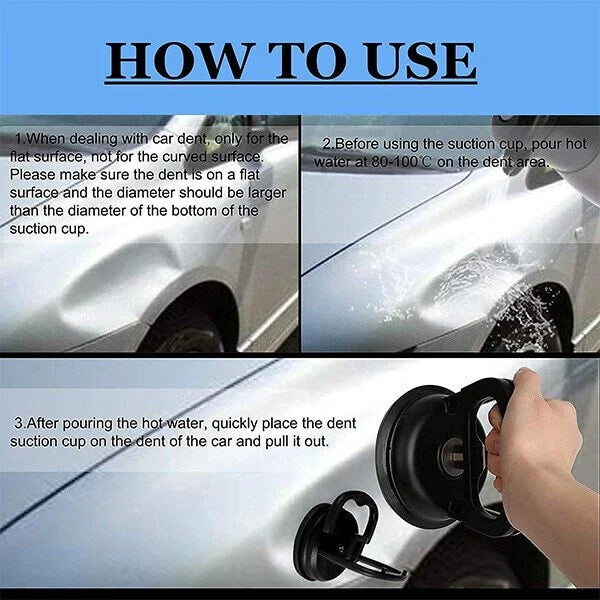 HOW TO USE

1.When dealing with car dent, only for the flat surface, not for the curved surface. Please make sure the dent is on a flat surface and the diameter should be larger than the diameter of the bottom of the suction cup.

2.Before using the suction cup, pour hot water at 80-100℃ on the dent area.

3.After pouring the hot water, quickly place the dent suction cup on the dent of the car and pull it out.