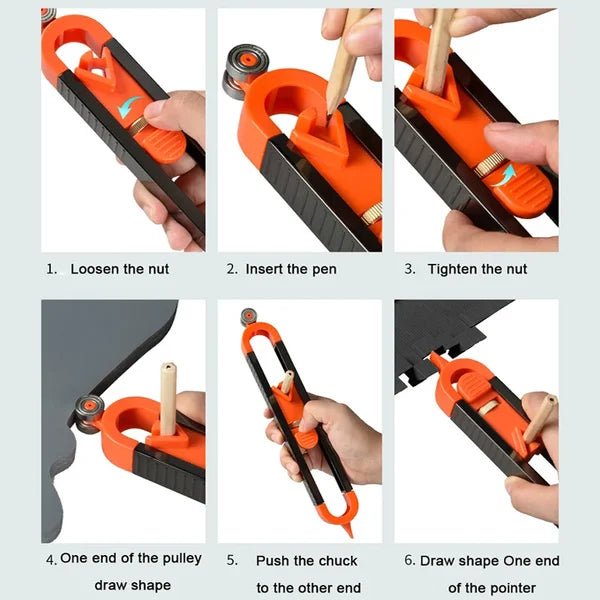 1. Loosen the nut

2. Insert the pen

3. Tighten the nut

4. One end of the pulley draw shape

5. Push the chuck to the other end

6. Draw shape One end of the pointer