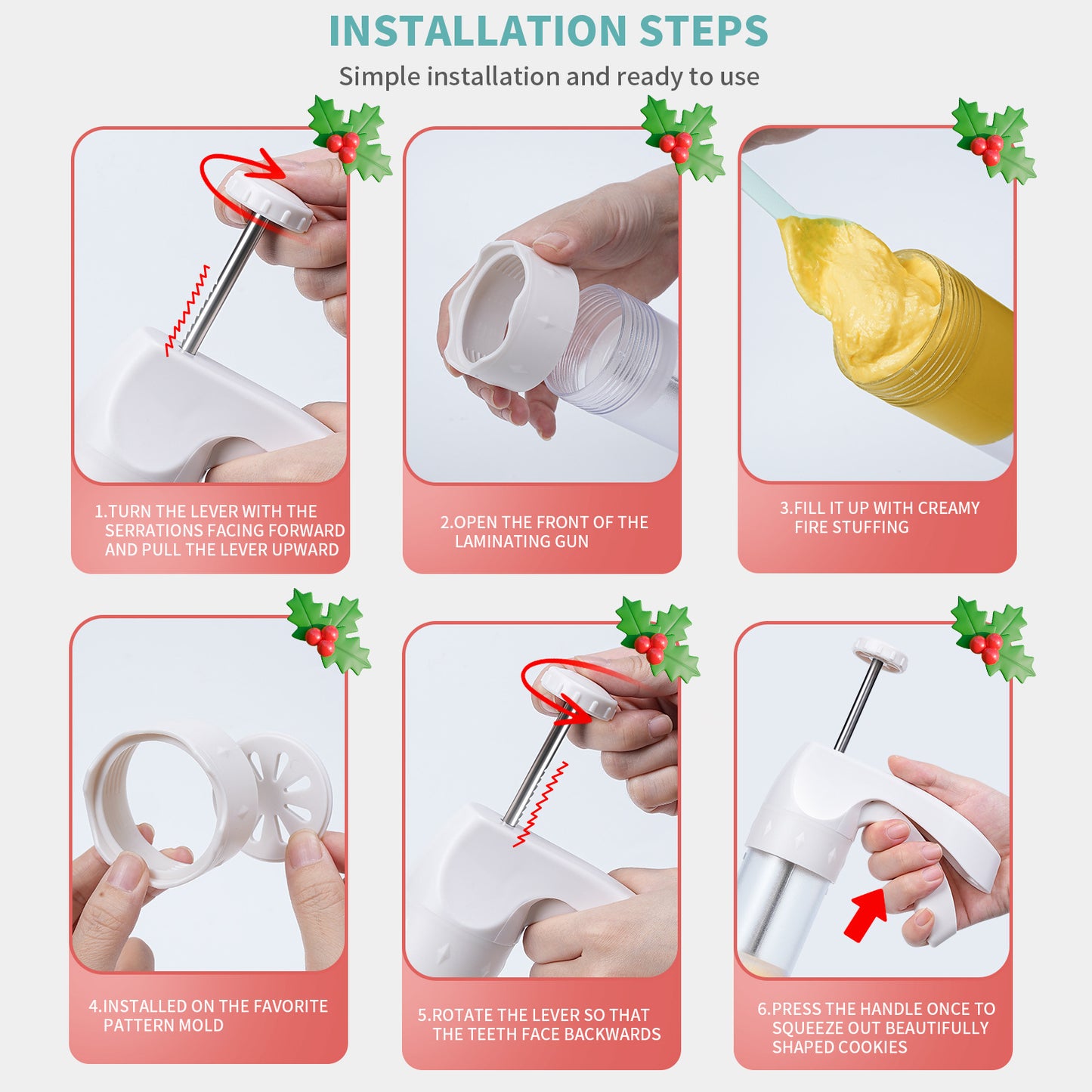 INSTALLATION STEPS

Simple installation and ready to use

1.TURN THE LEVER WITH THE SERRATIONS FACING FORWARD AND PULL THE LEVER UPWARD

2.OPEN THE FRONT OF THE LAMINATING GUN

3.FILL IT UP WITH CREAMY FIRE STUFFING

4.INSTALLED ON THE FAVORITE PATTERN MOLD

5.ROTATE THE LEVER SO THAT THE TEETH FACE BACKWARDS

6.PRESS THE HANDLE ONCE TO SQUEEZE OUT BEAUTIFULLY SHAPED COOKIES