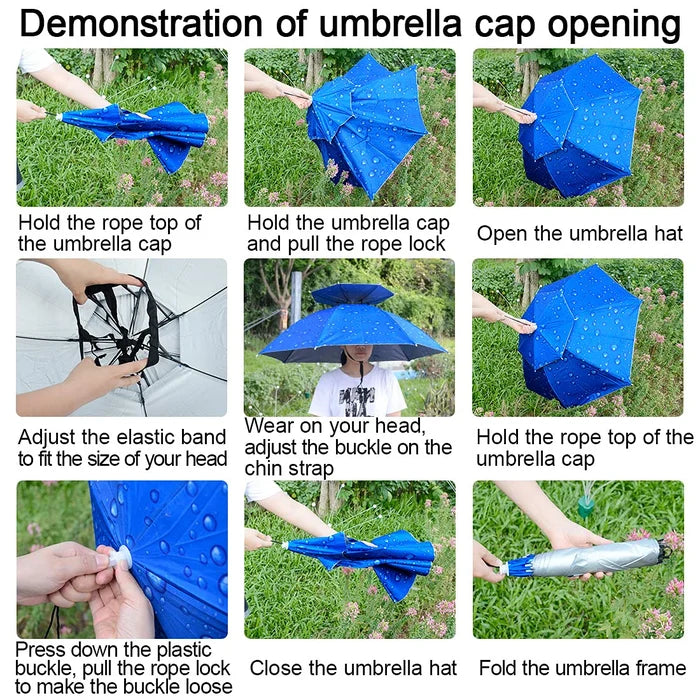 Demonstration of umbrella cap opening

Hold the rope top of the umbrella cap

Hold the umbrella cap and pull the rope lock

Open the umbrella hat

Adjust the elastic band to fit the size of your head

Wear on your head, adjust the buckle on the chin strap

Hold the rope top of the umbrella cap

Press down the plastic buckle, pull the rope lock to make the buckle loose

Close the umbrella hat

Fold the umbrella frame