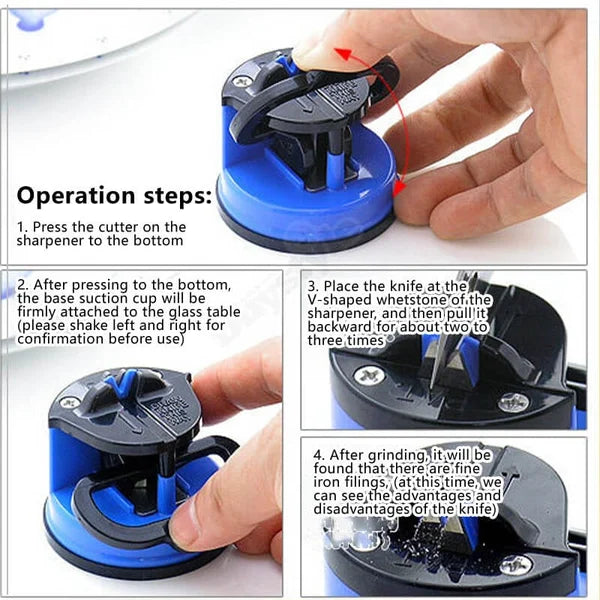 Operation steps:

1. Press the cutter on the sharpener to the bottom

2. After pressing to the bottom, the base suction cup will be firmly attached to the glass table (please shake left and right for confirmation before use)

3. Place the knife at the V-shaped whetstone of the sharpener, and then pull it backward for about two to three times

4. After grinding, it will be found that there are fine iron filings, (at this time, we can see the advantages and disadvantages of the knife)