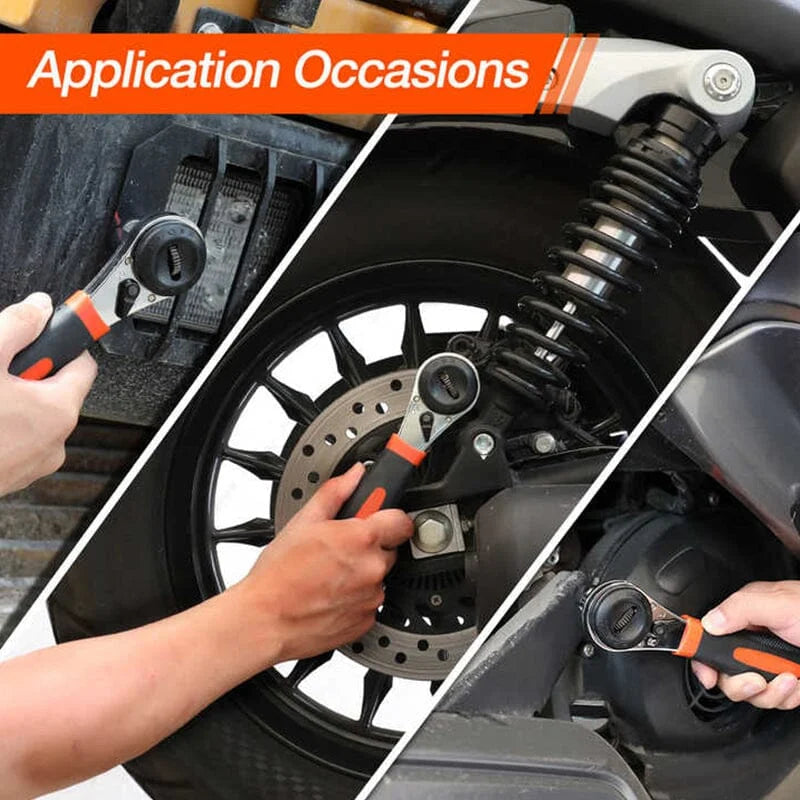 Application Occasions