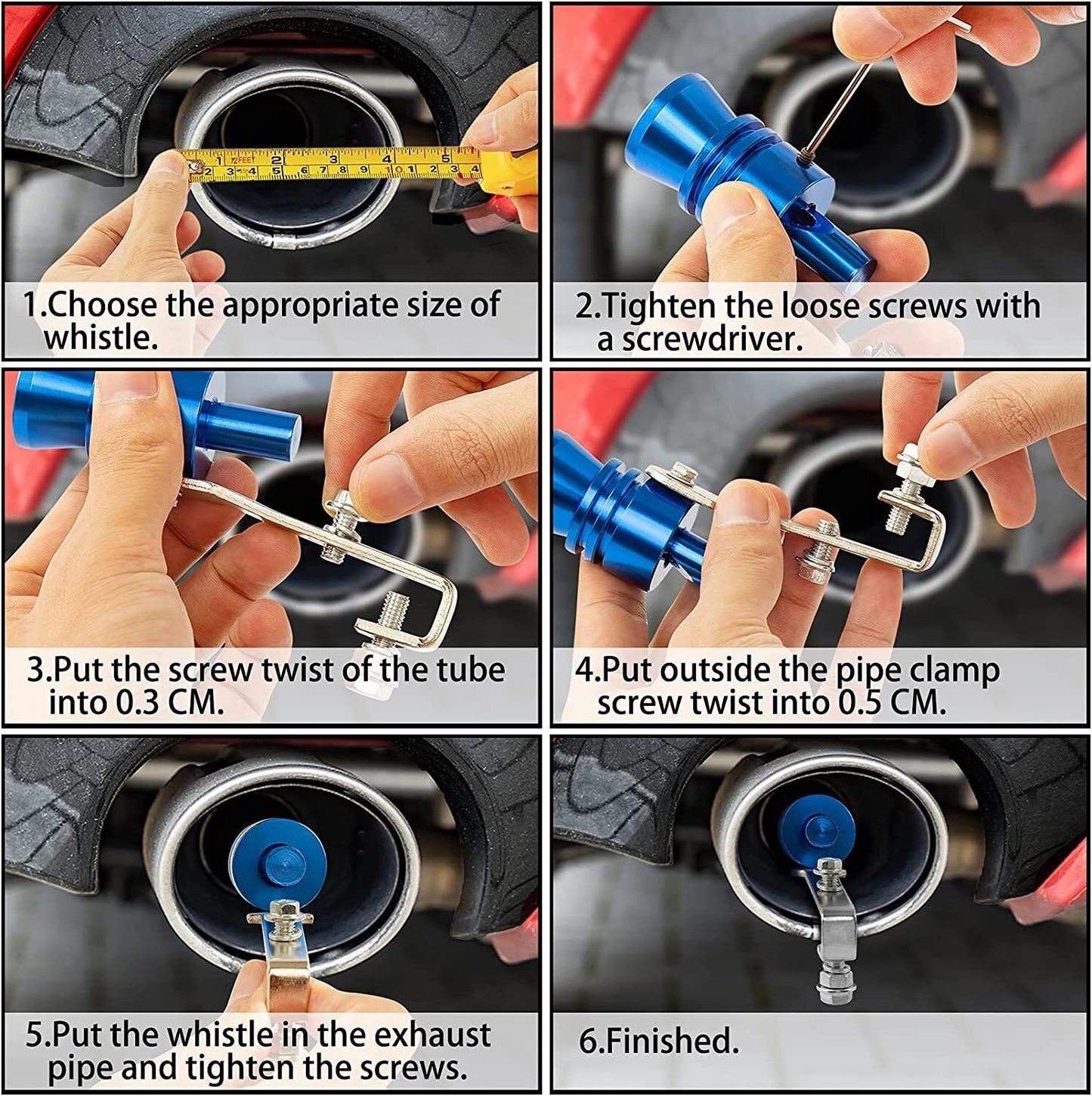 1.Choose the appropriate size of whistle.

2.Tighten the loose screws with a screwdriver.

3.Put the screw twist of the tube into 0.3 CM.

4.Put outside the pipe clamp screw twist into 0.5 CM.

5.Put the whistle in the exhaust pipe and tighten the screws.

6.Finished.