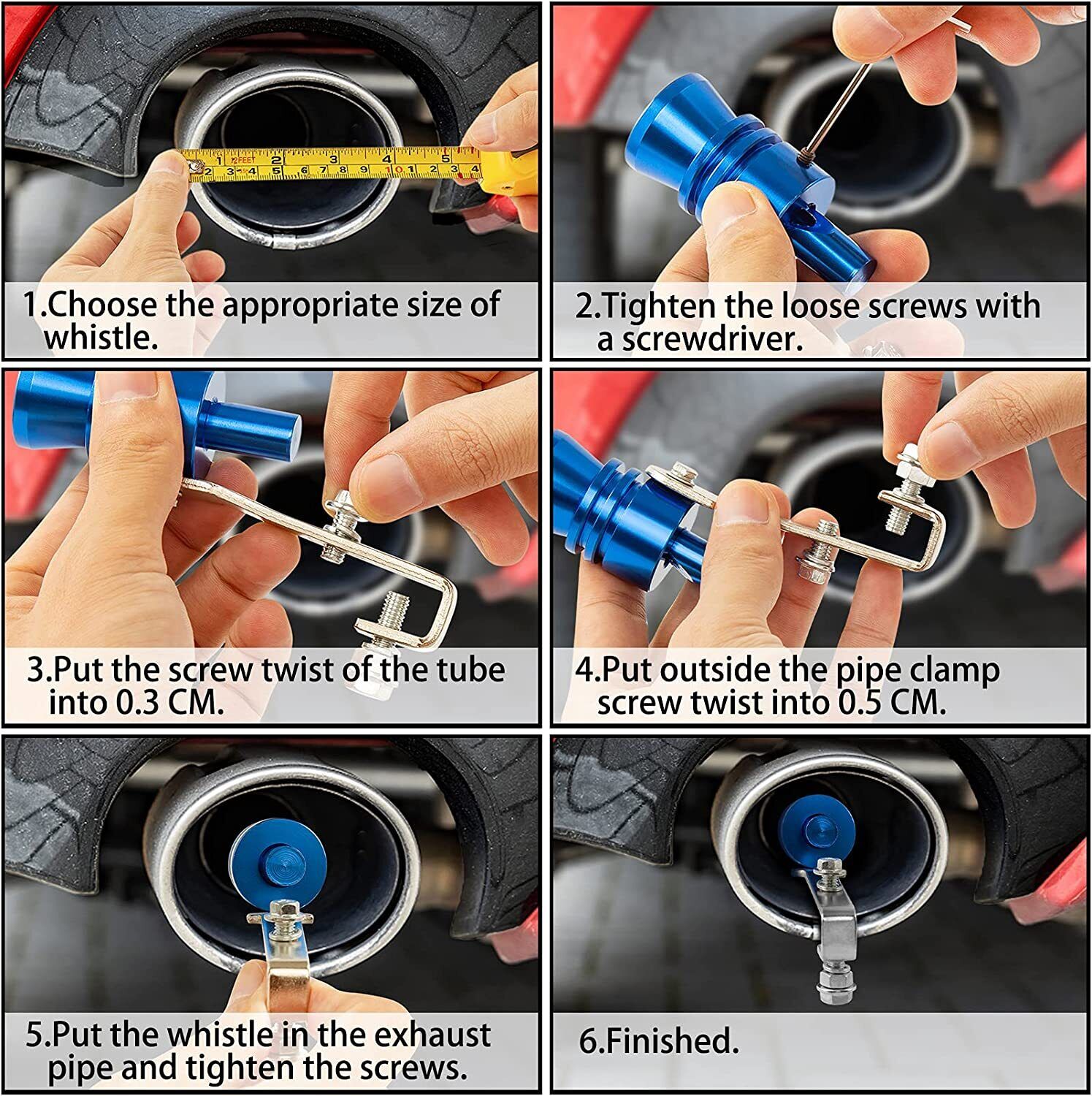 1.Choose the appropriate size of whistle.

2.Tighten the loose screws with a screwdriver.

3.Put the screw twist of the tube into 0.3 CM.

4.Put outside the pipe clamp screw twist into 0.5 CM.

5.Put the whistle in the exhaust pipe and tighten the screws.

6.Finished.