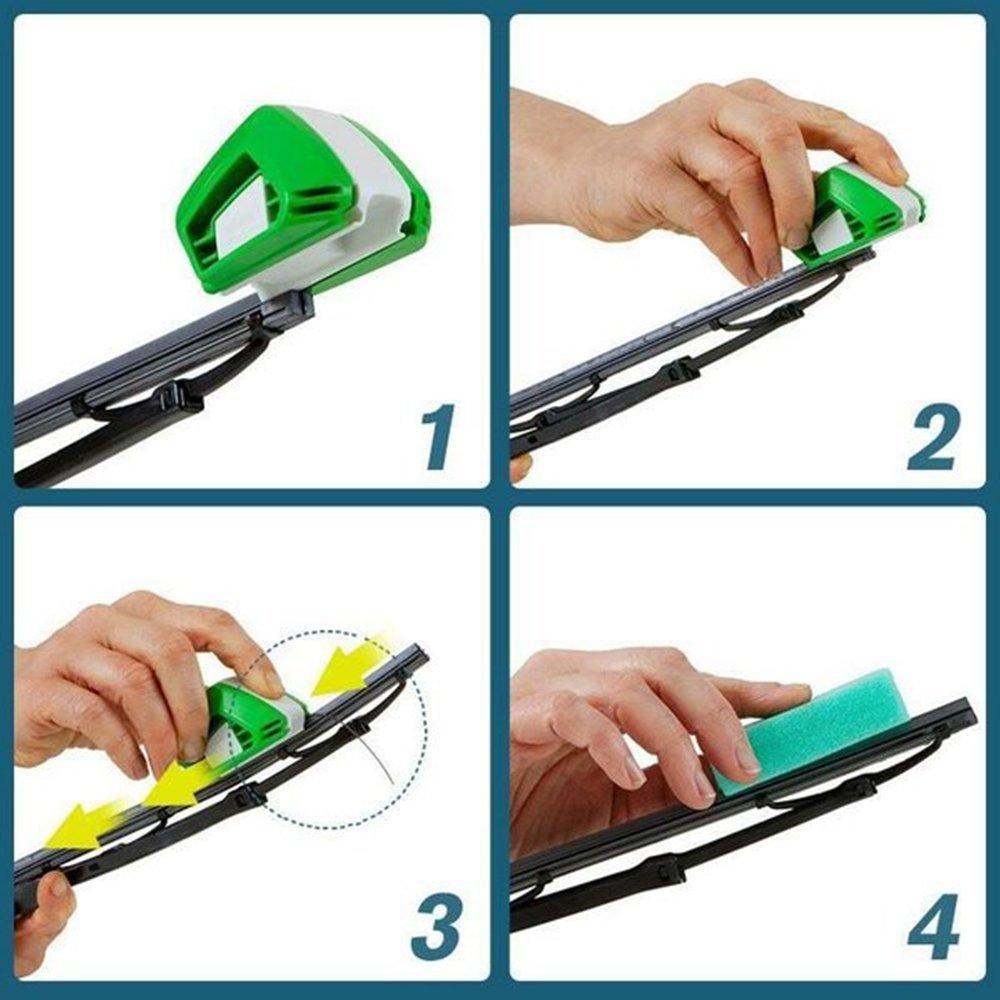 1

2

3

4