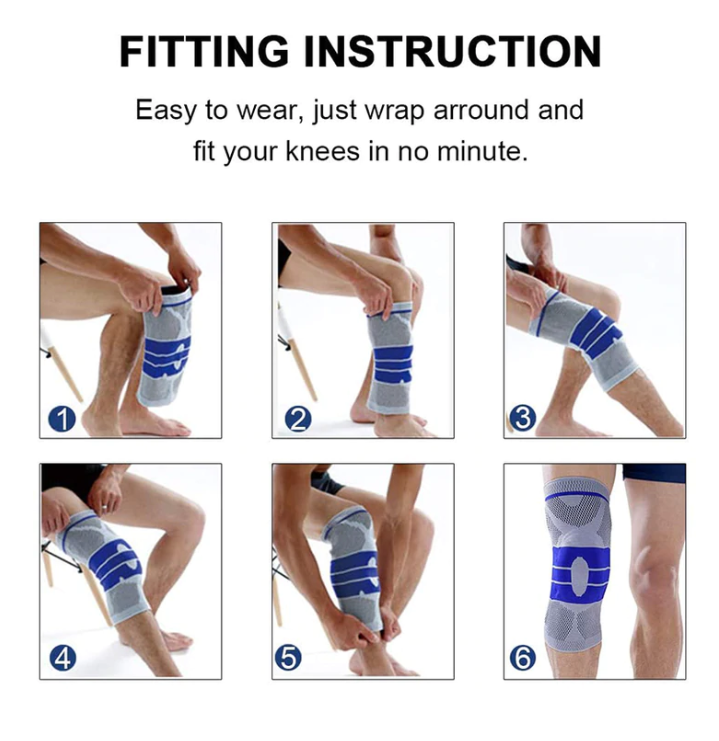 FITTING INSTRUCTION

Easy to wear, just wrap arround and fit your knees in no minute.

1

2

3

4

5

6