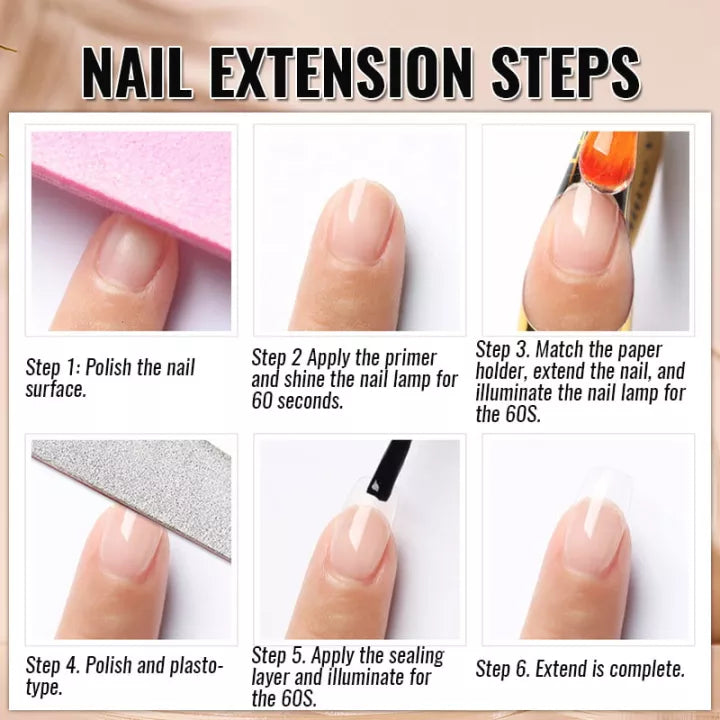 NAIL EXTENSION STEPS

Step 1: Polish the nail surface.

Step 2 Apply the primer and shine the nail lamp for 60 seconds.

Step 3. Match the paper holder, extend the nail, and illuminate the nail lamp for the 60S.

Step 4. Polish and plastotype.

Step 5. Apply the sealing layer and illuminate for the 60S.

Step 6. Extend is complete.