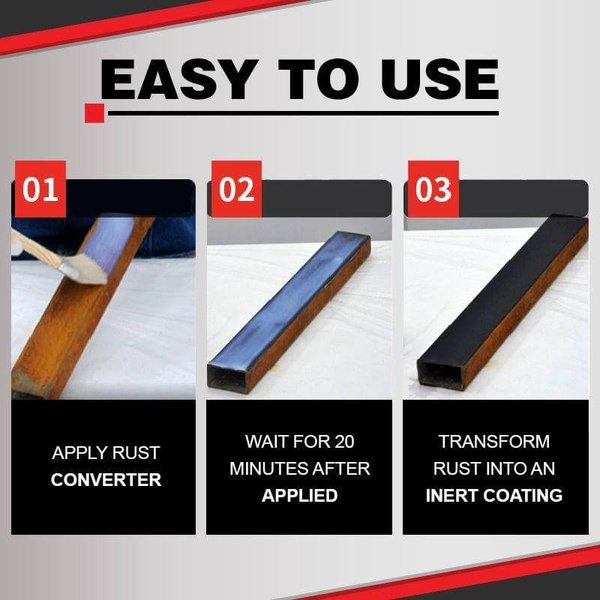 EASY TO USE

01

APPLY RUST CONVERTER

02

WAIT FOR 20 MINUTES AFTER APPLIED

03

TRANSFORM RUST INTO AN INERT COATING