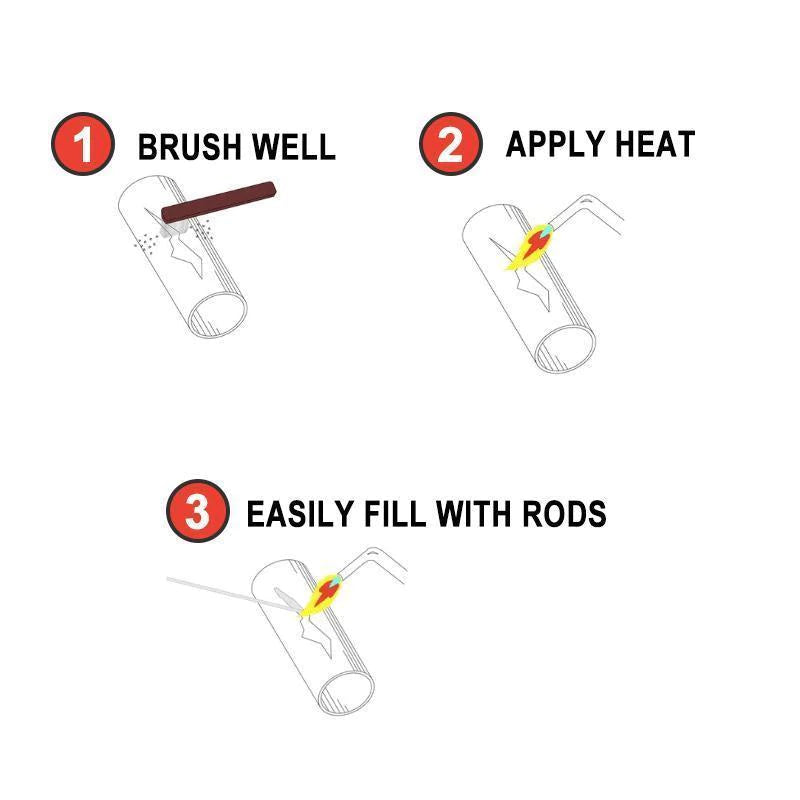 1 BRUSH WELL

2 APPLY HEAT

3 EASILY FILL WITH RODS