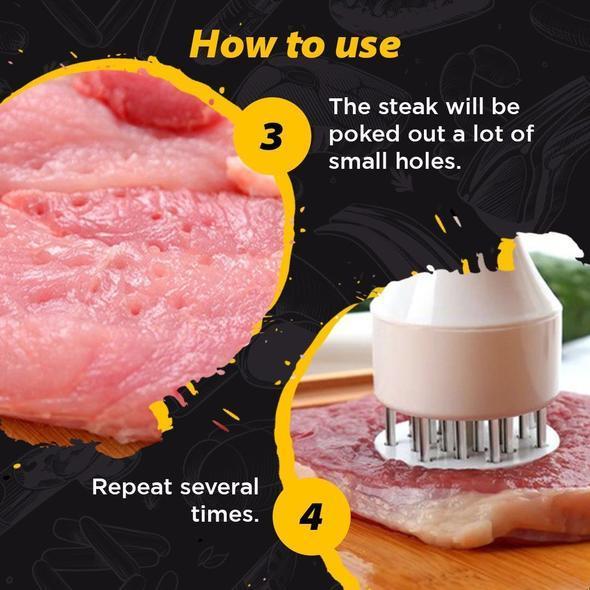 How to use

3

The steak will be poked out a lot of small holes.

Repeat several times.

4