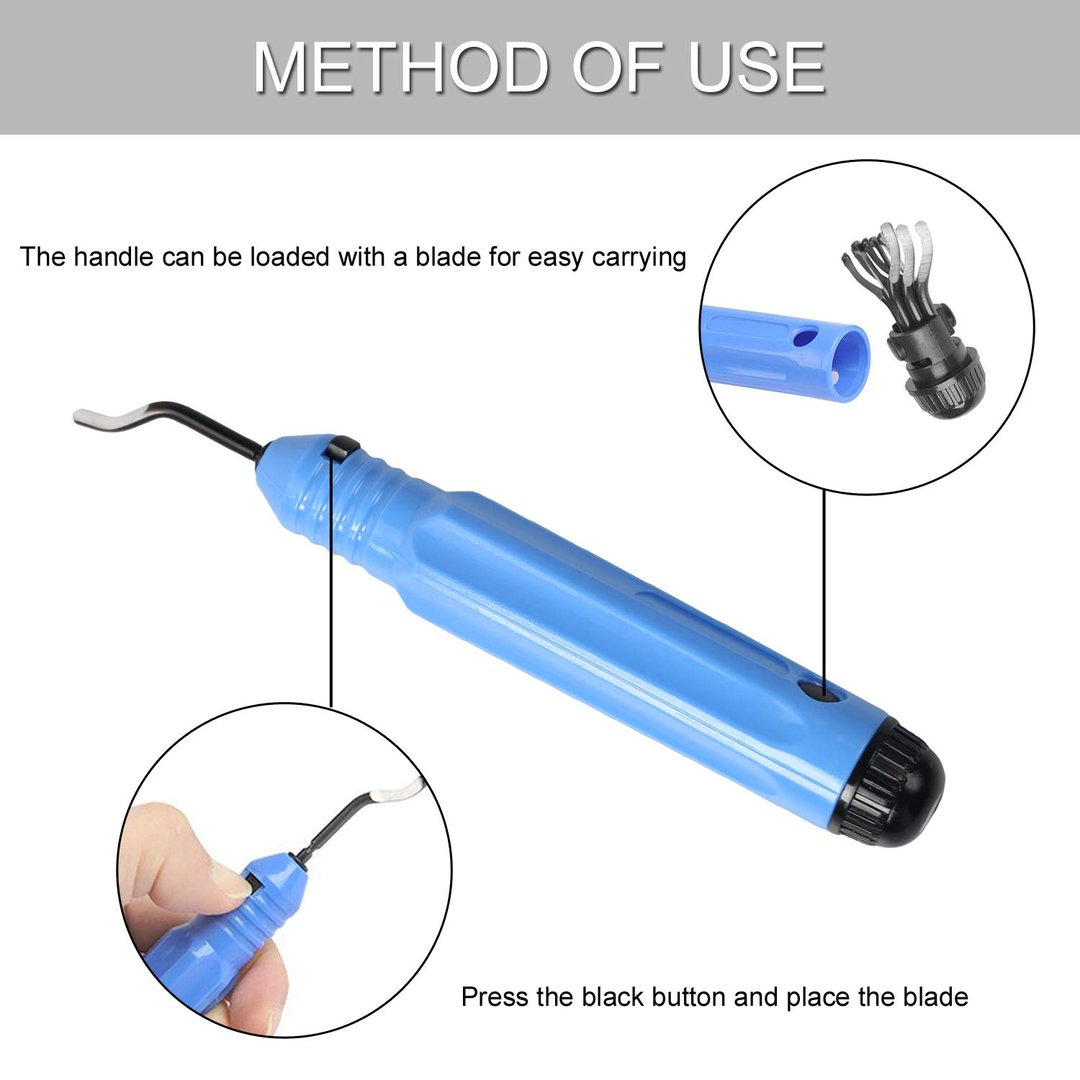 METHOD OF USE

The handle can be loaded with a blade for easy carrying

Press the black button and place the blade